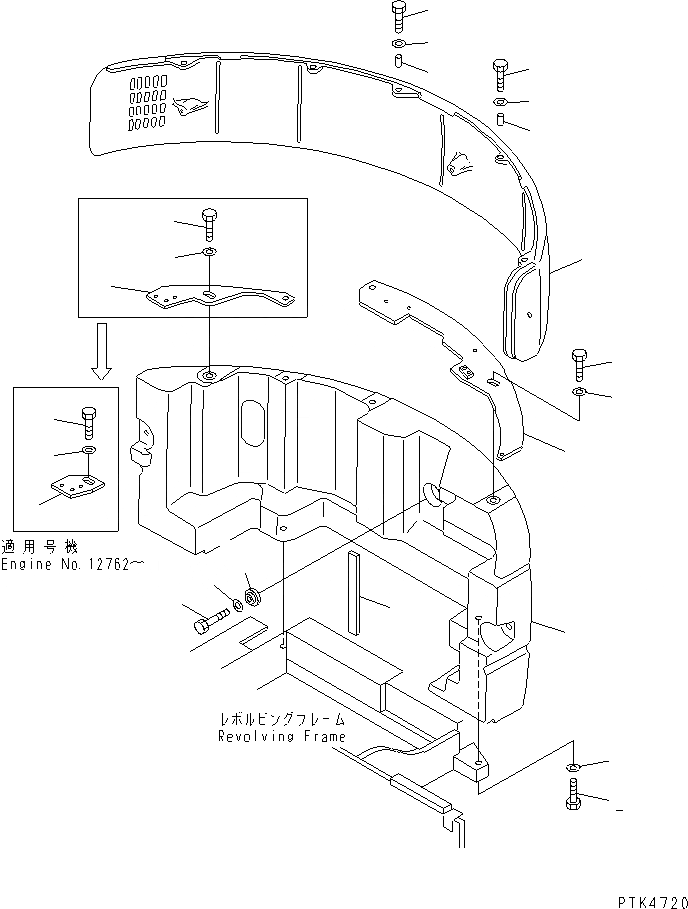 適用号機
Engine No. 12762～

レボルビングフレーム
Revolving Frame

PTK4720