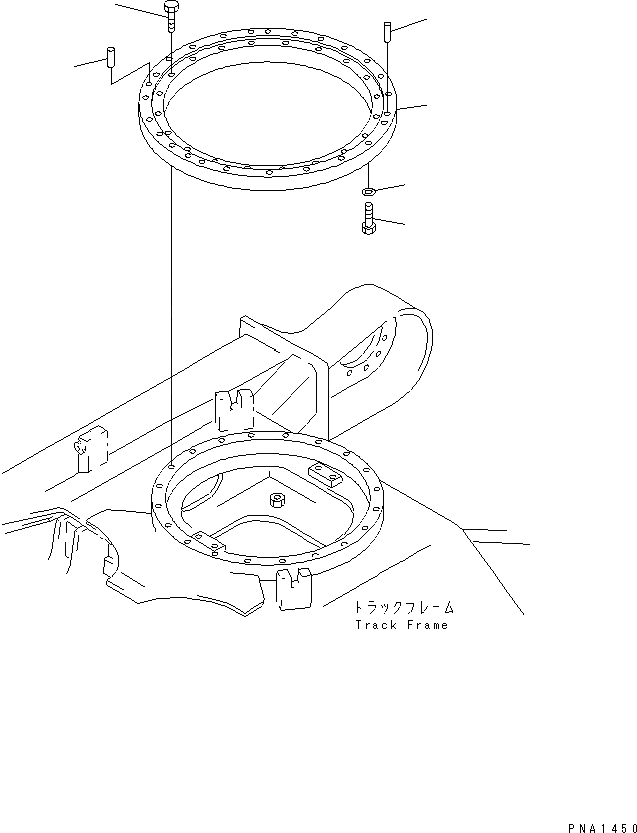 トラックフレーム
Track Frame

PNA1450