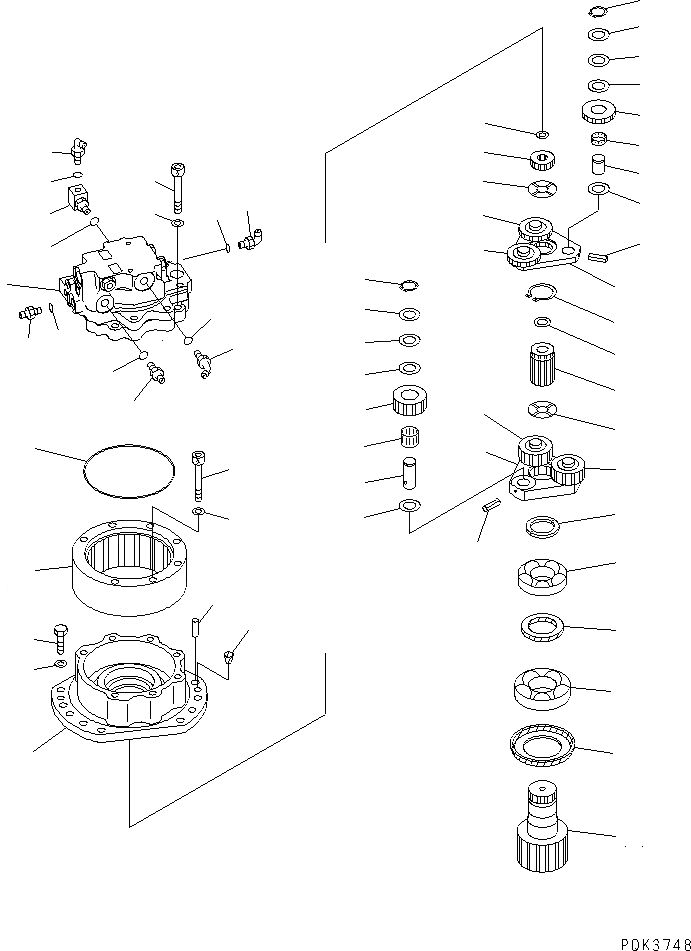 PDK3748