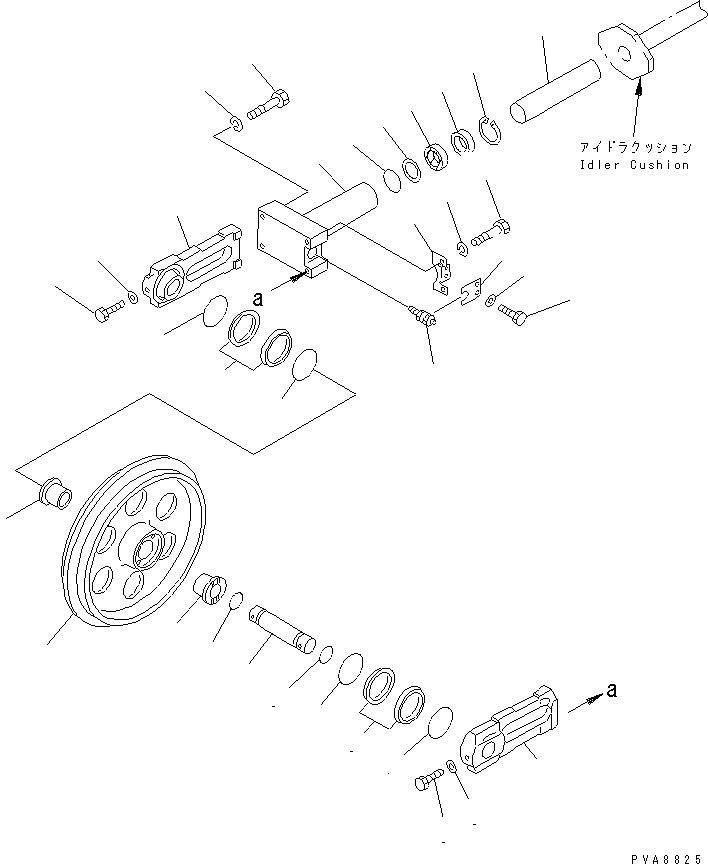 アイドラクッション
Idler Cushion

a

a

PVA8825