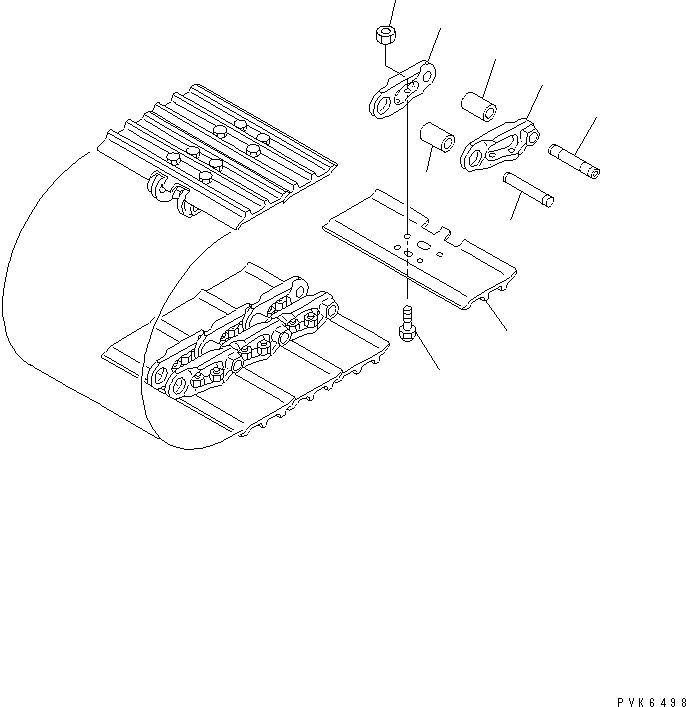 PVK6498