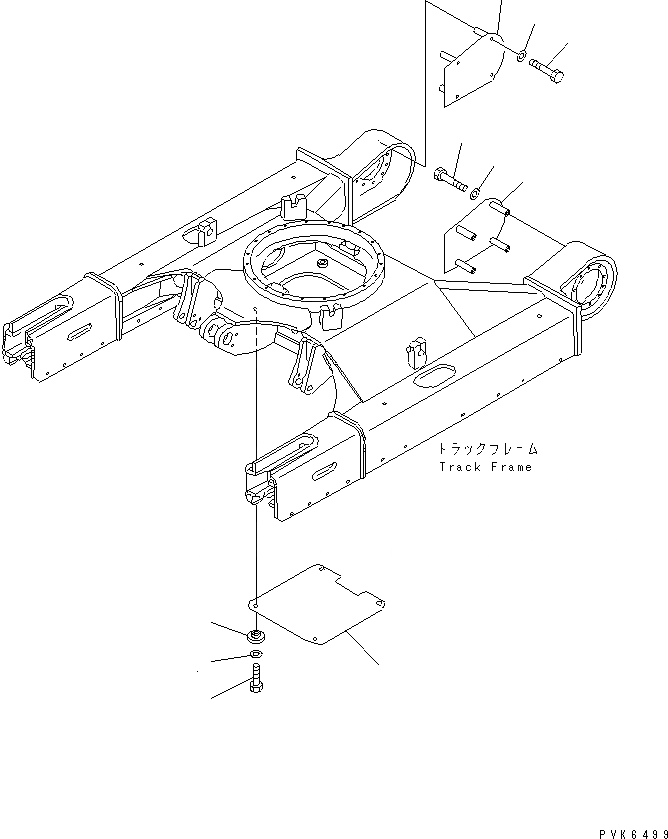 トラックフレーム
Track Frame

PVK6499