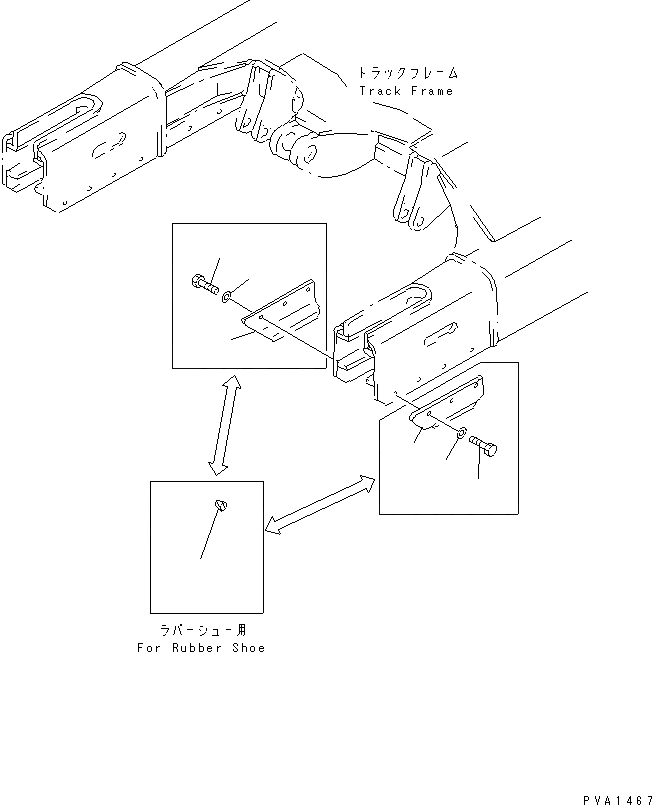 トラックフレーム
Track Frame

ラバーシュー用
For Rubber Shoe

PVA1467