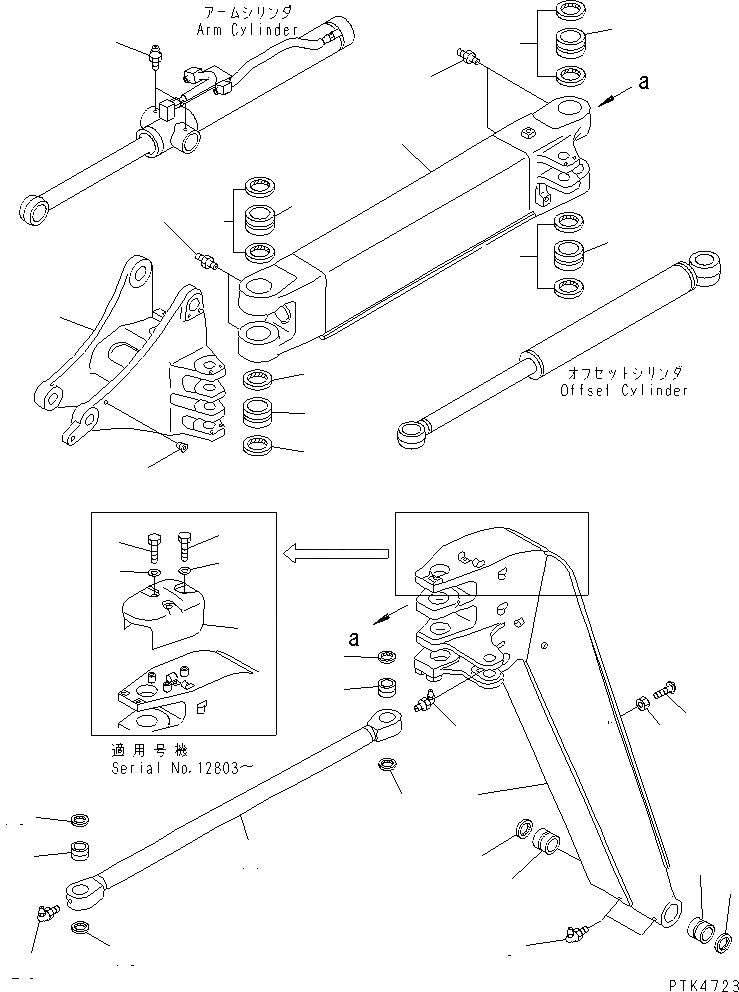 アームシリンダ
Arm Cylinder

a

オフセットシリンダ
Offset Cylinder

a

適用号機
Serial No.12803~

PTK4723