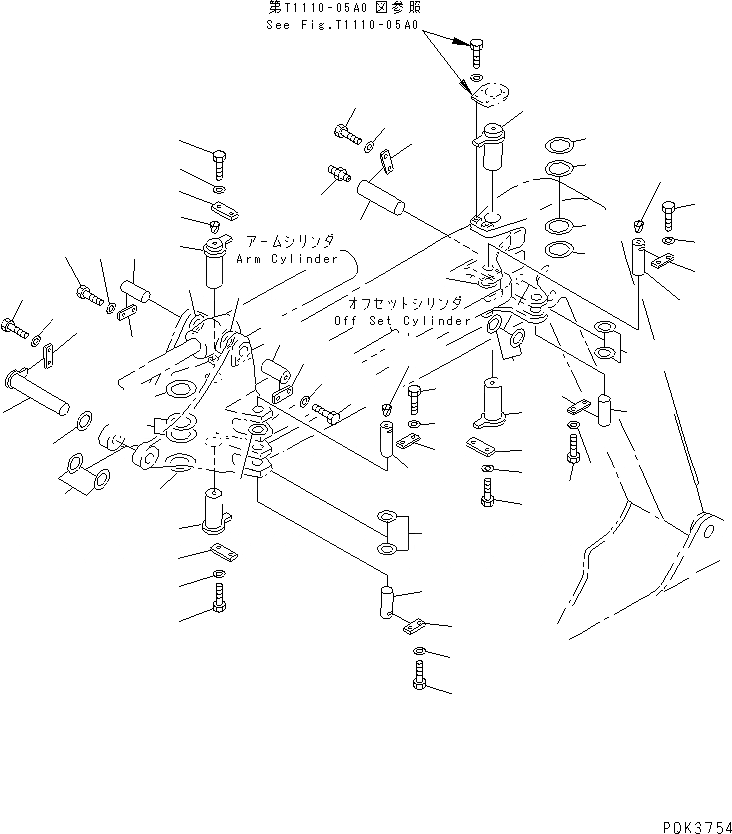 第T1110-05A0 図参照
See Fig.T1110-05A0

アームシリンダ
Arm Cylinder

オフセットシリンダ
Off Set Cylinder

PDK3754