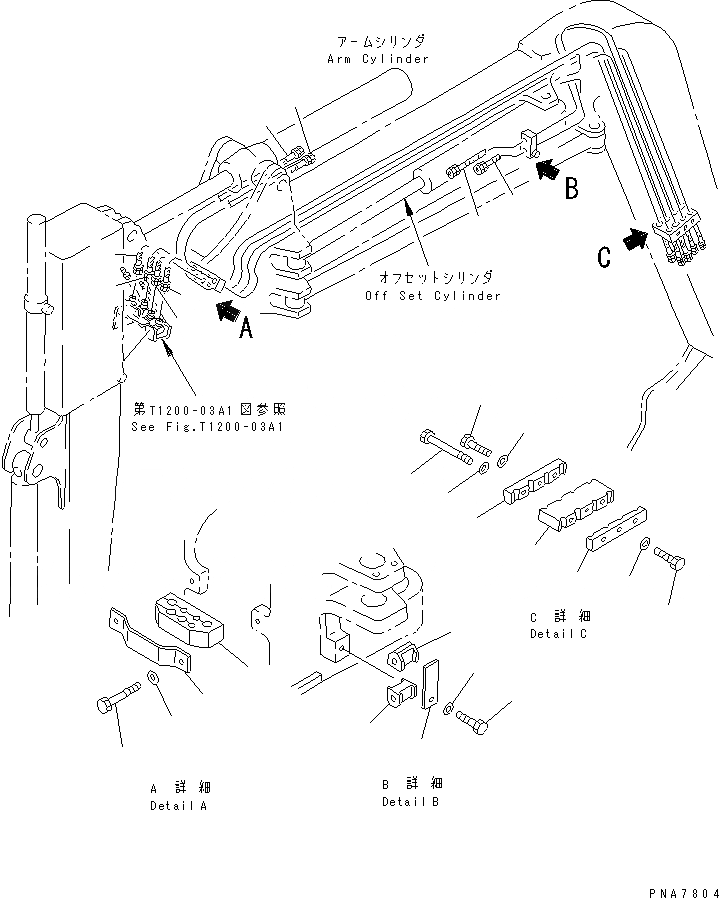 アームシリンダ
Arm Cylinder

B

C

オフセットシリンダ
Off Set Cylinder

A

第T1200-03A1図参照
See Fig.T1200-03A1

C 詳 細
Detail C

A 詳 細
Detail A

B 詳 細
Detail B

PNA7804