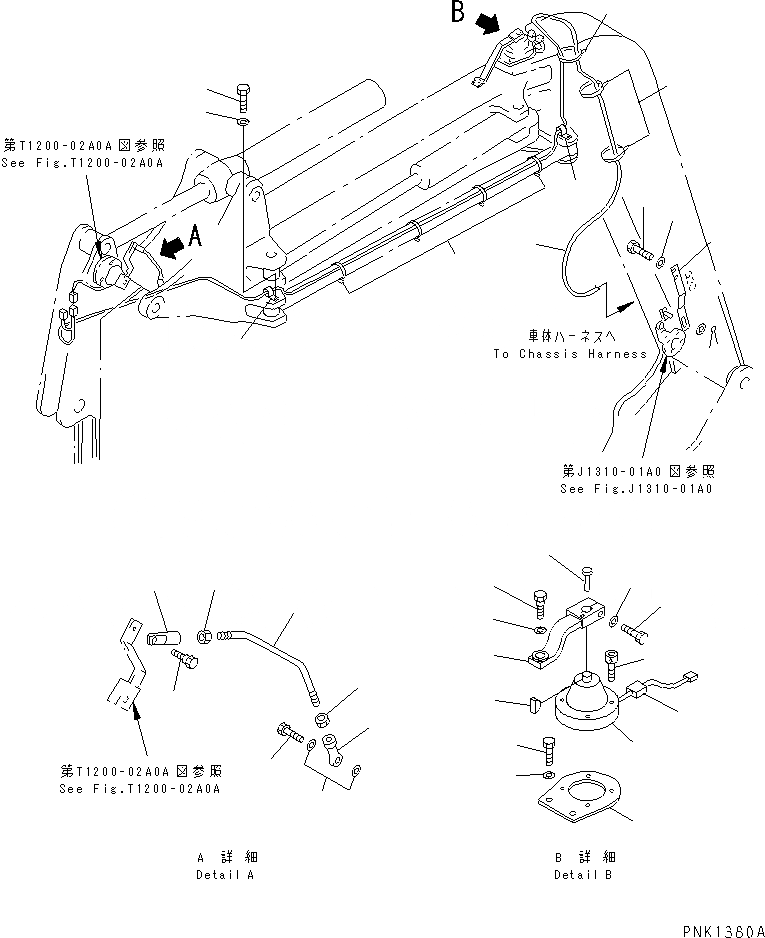 B

第T1200-02A0A図参照
See Fig.T1200-02A0A

A

車体ハーネスへ
To Chassis Harness

第J1310-01A0図参照
See Fig.J1310-01A0

第T1200-02A0A図参照
See Fig.T1200-02A0A

A 詳 細
Detail A

B 詳 細
Detail B

PNK1380A