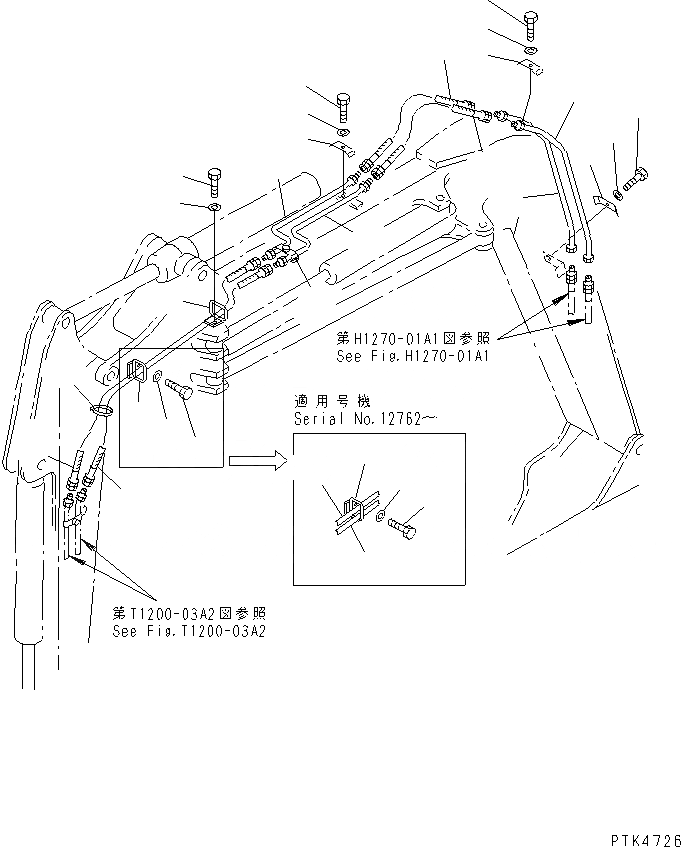 第H1270-01A1図参照
See Fig.H1270-01A1

適用号機
Serial No.12762～

第T1200-03A2図参照
See Fig.T1200-03A2

PTK4726