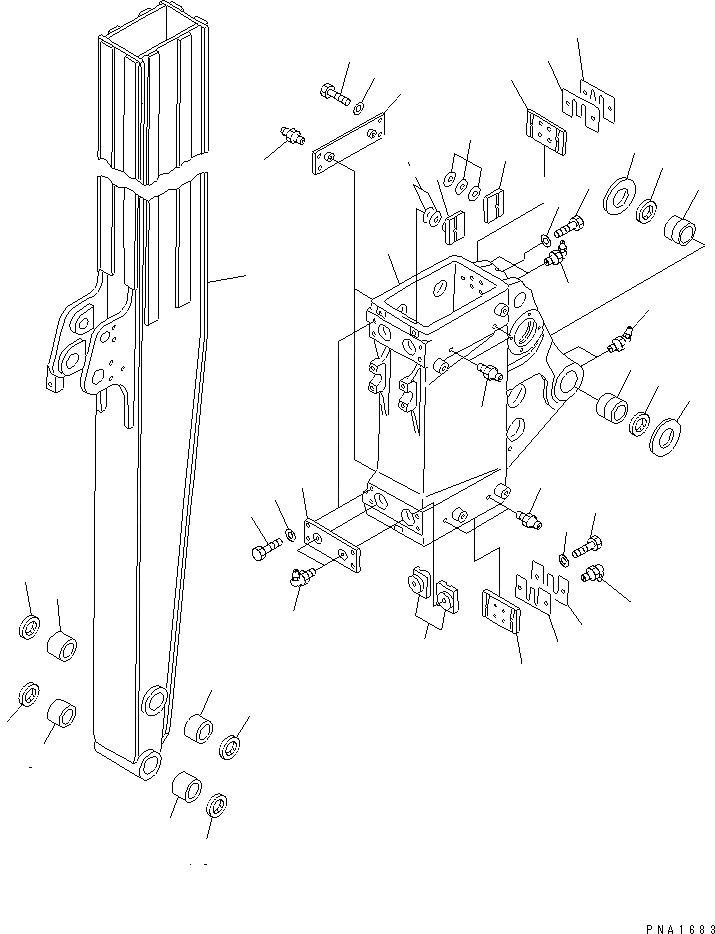 PNA1683