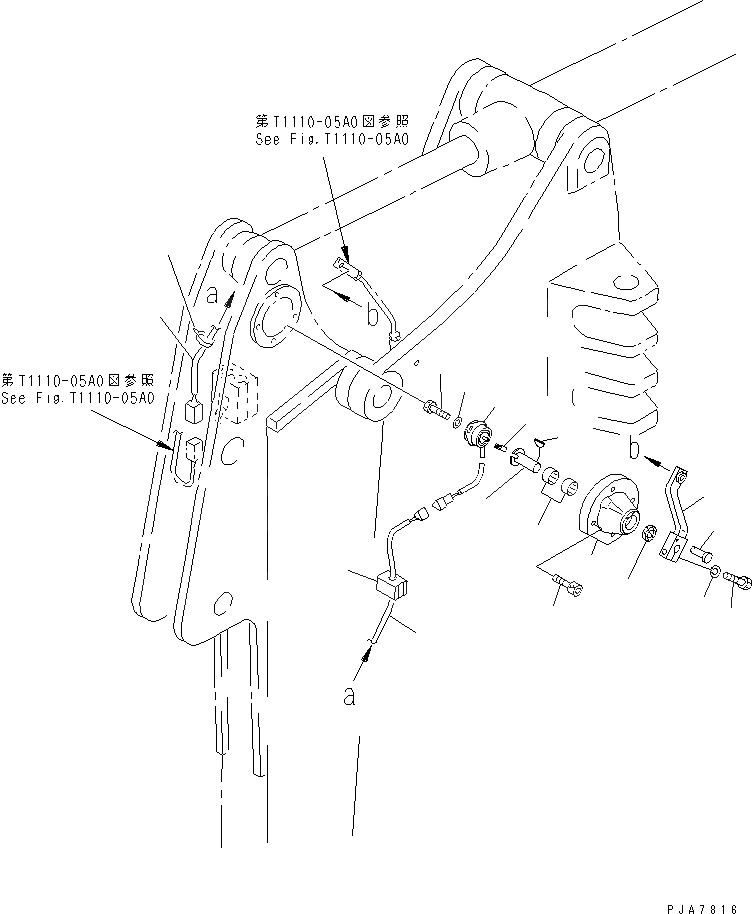 第T1110-05A0図参照
See Fig.T1110-05A0

a

b

第T1110-05A0図参照
See Fig.T1110-05A0

b

a

PJA7816