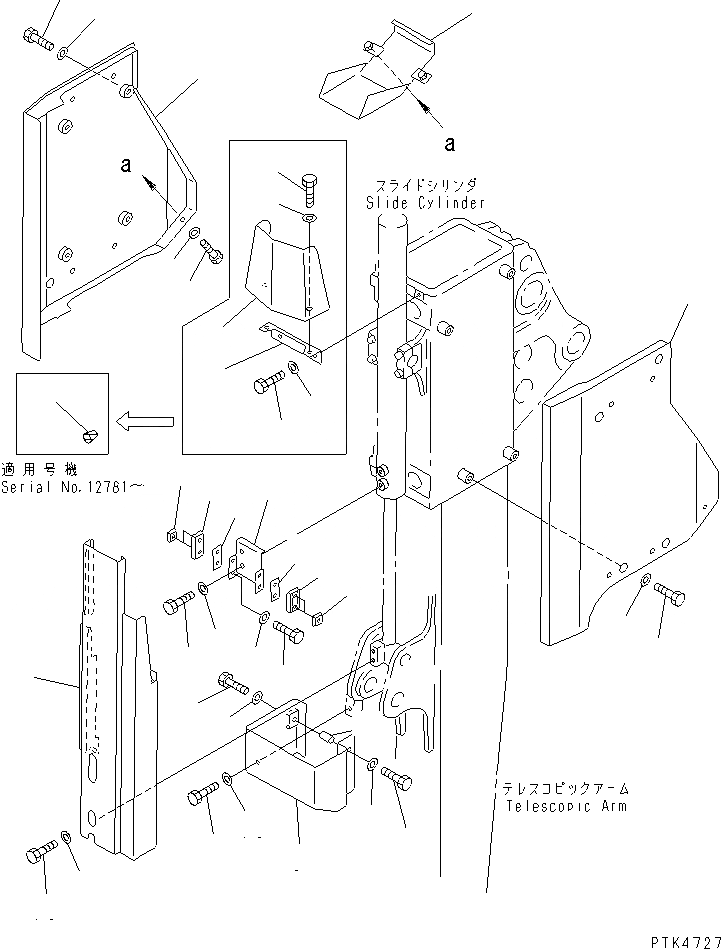 a

a

スライドシリンダ
Slide Cylinder

適用号機
Serial No.12761～

テレスコピックアーム
Telescopic Arm

PTK4727