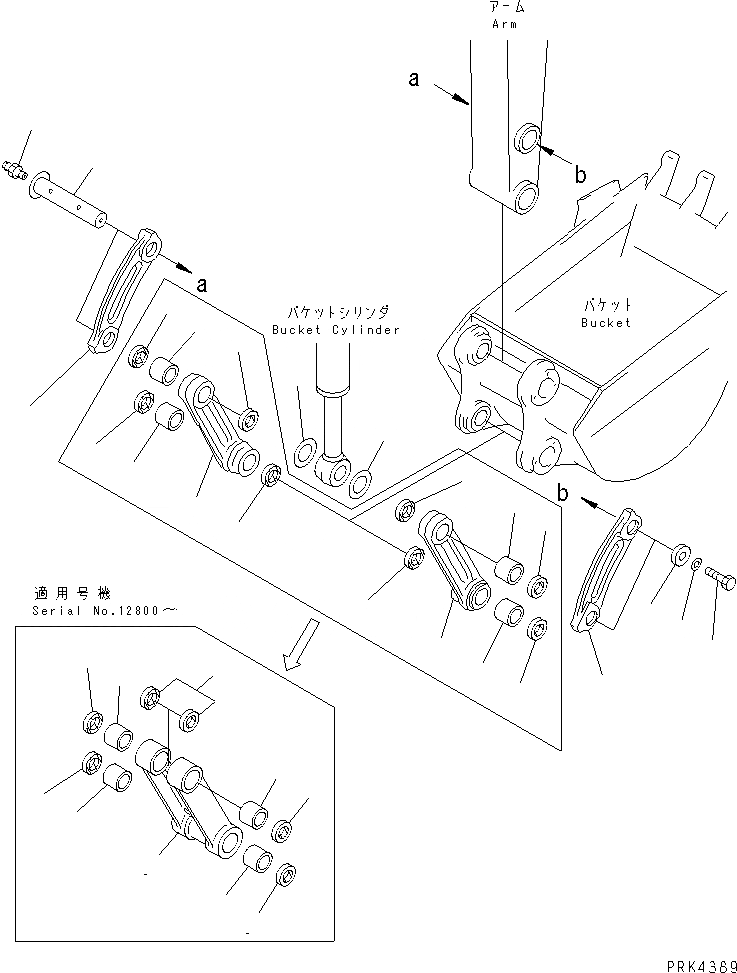 アーム
Arm

a

b

a

バケットシリンダ
Bucket Cylinder

バケット
Bucket

b

適用号機
Serial No.12800～

PRK4369