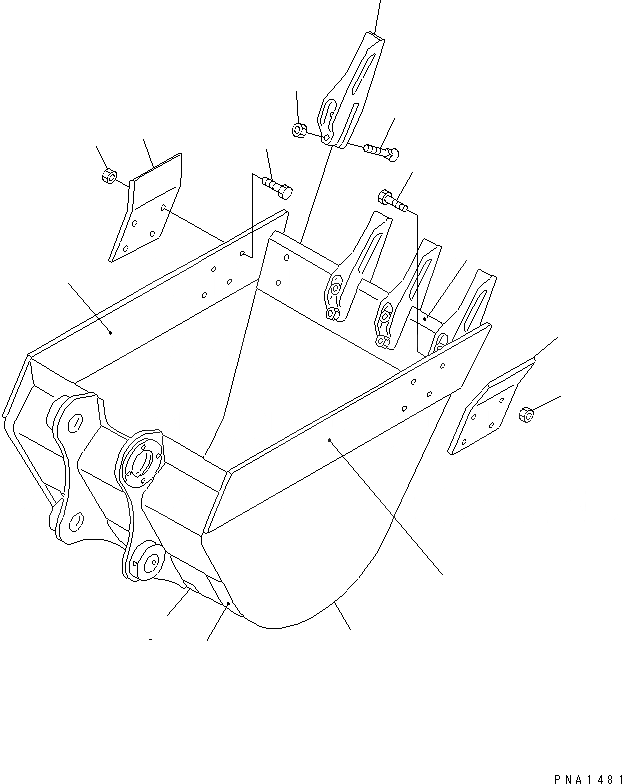 PNA1481