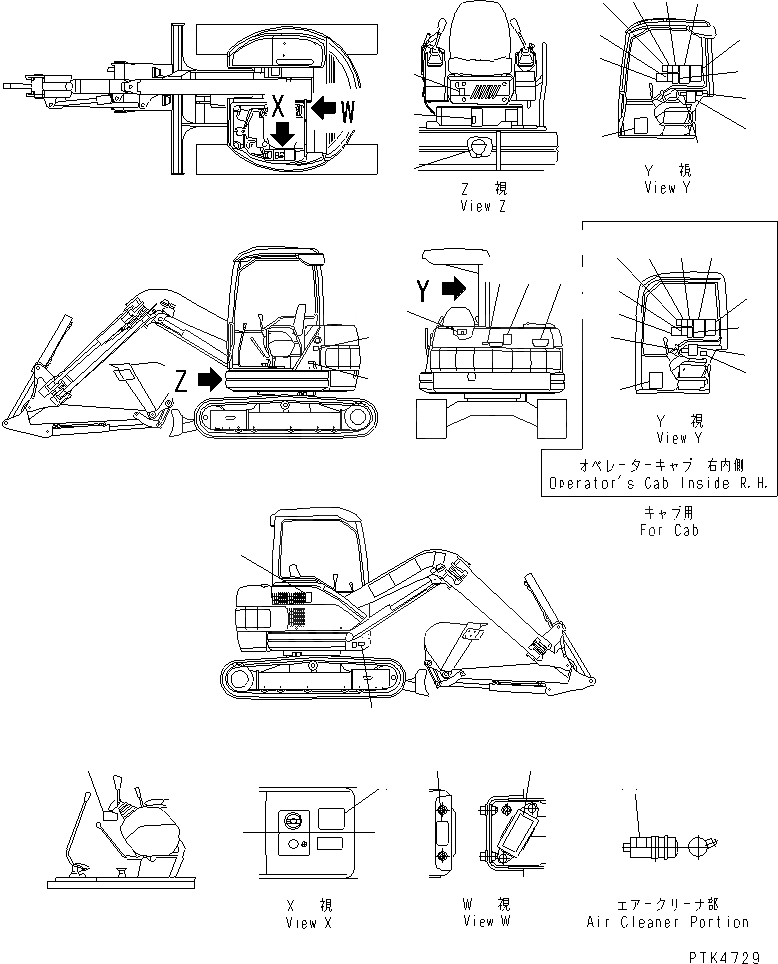 X
W

Z 視
View Z

Y 視
View Y

Y

Z

Y 視
View Y

オペレーターキャブ 右内側
Operator's Cab Inside R.H.

キャブ用
For Cab

X 視
View X

W 視
View W

エアークリーナ部
Air Cleaner Portion

PTK4729