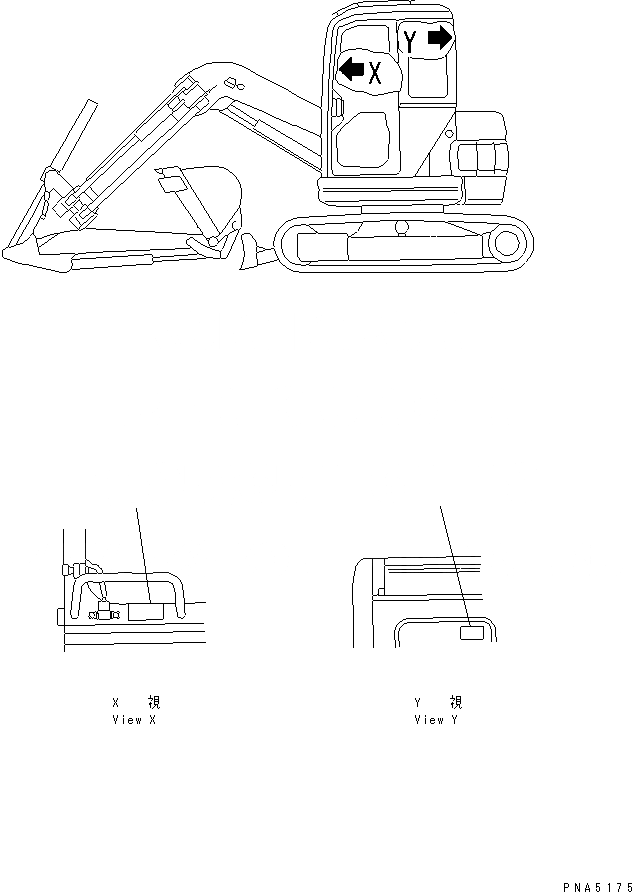 Y
X

X 視
View X

Y 視
View Y

PNA5175