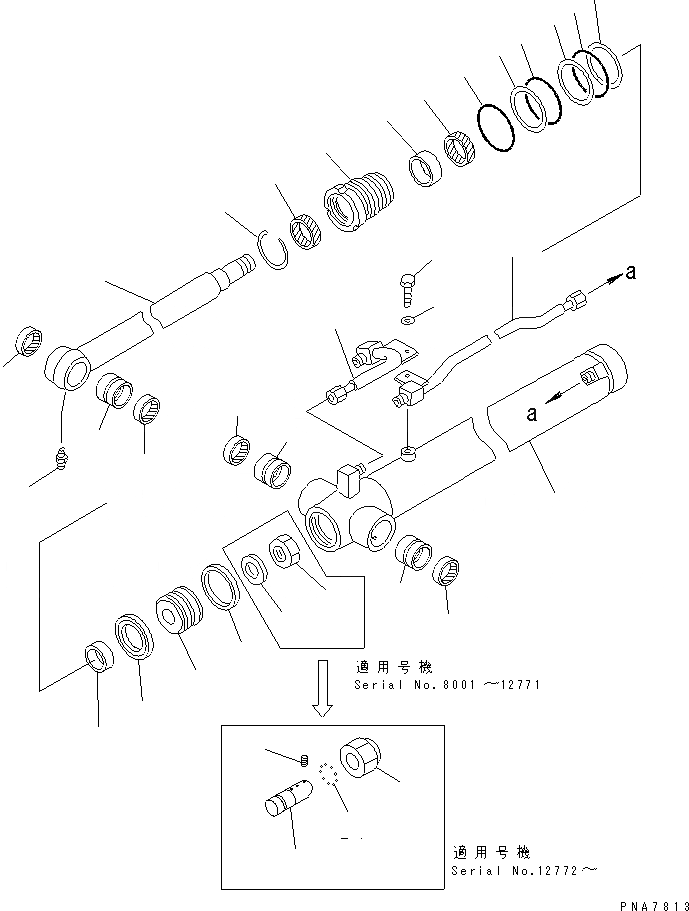 a

a

適用号機
Serial No.8001～12771

適用号機
Serial No.12772～

PNA7813