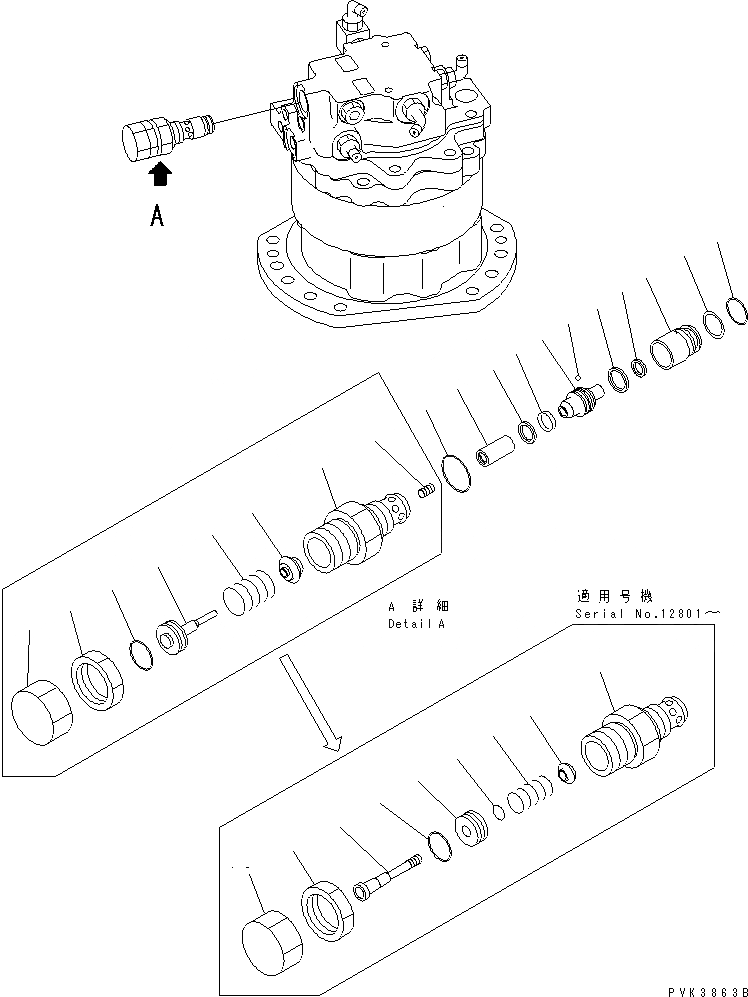 A

A 詳細
Detail A

適用号機
Serial No.12801～

PVK3863B