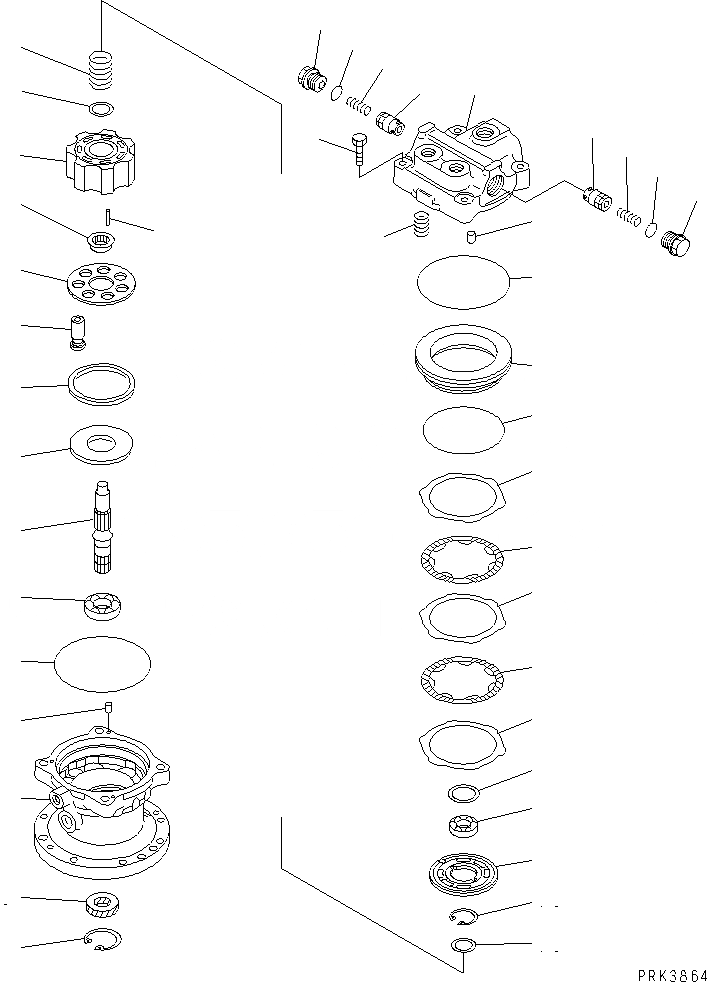 PRK3864