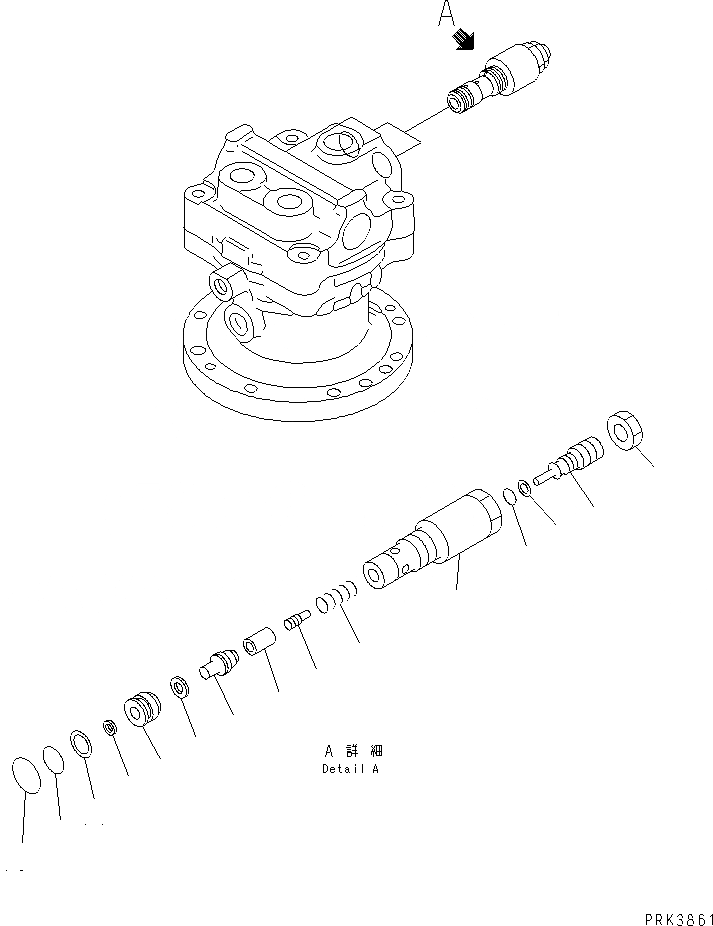 A

A 詳 細
Detail A

PRK3861