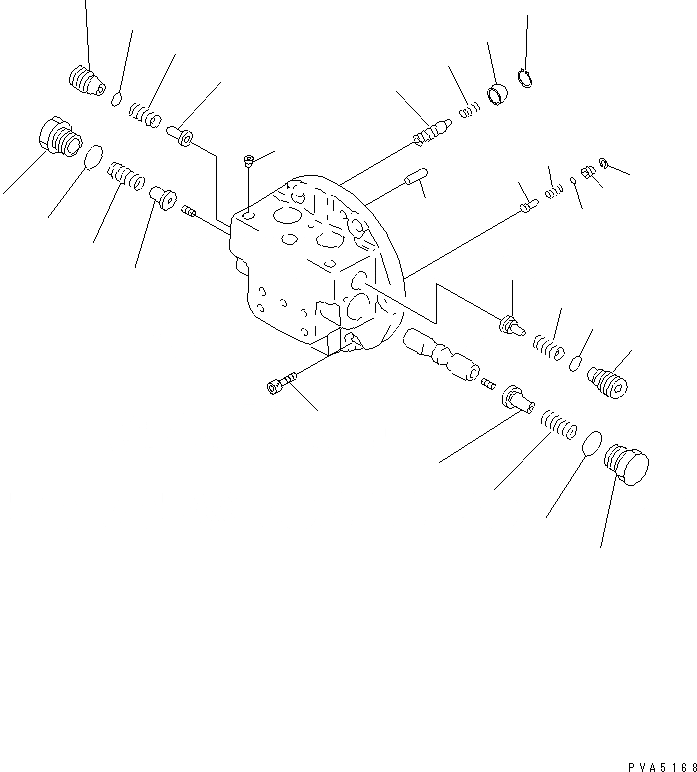 PVA5168