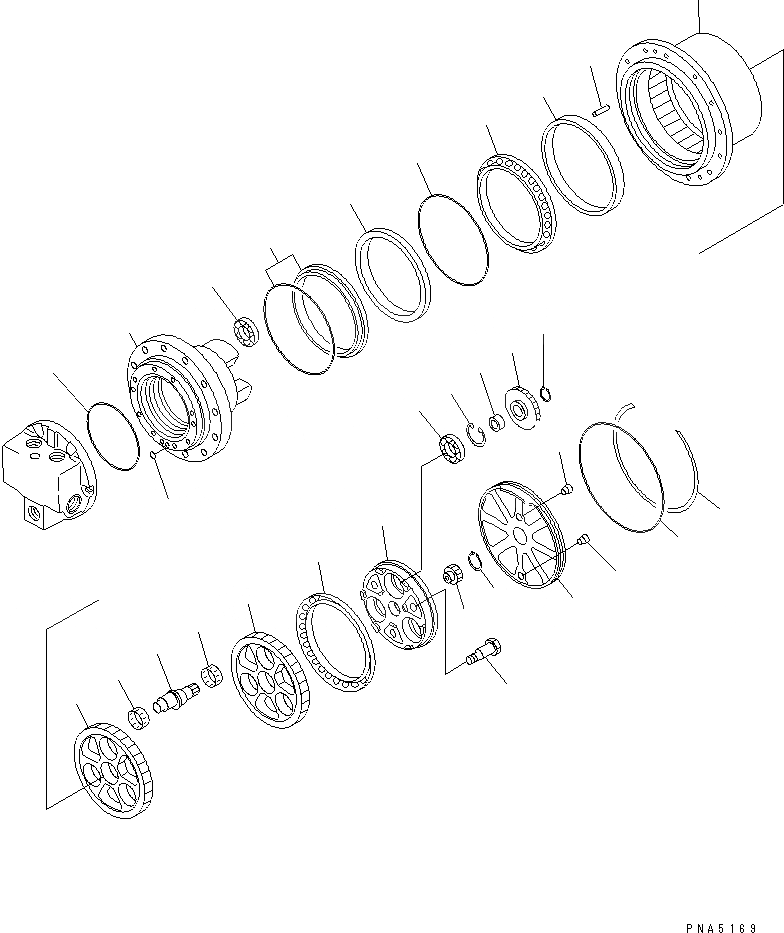 PNA5169