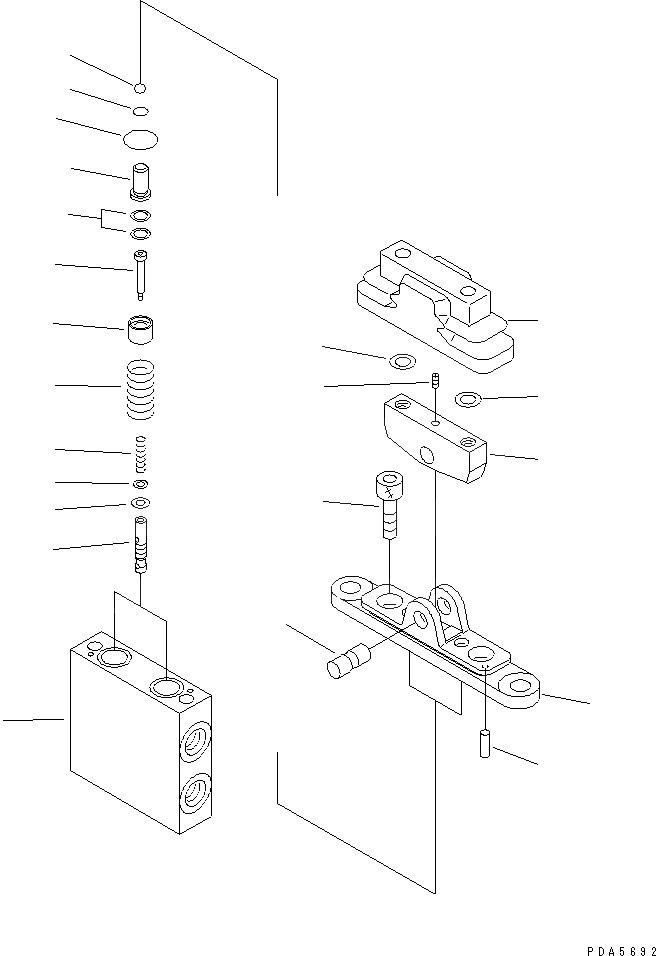 PDA5692