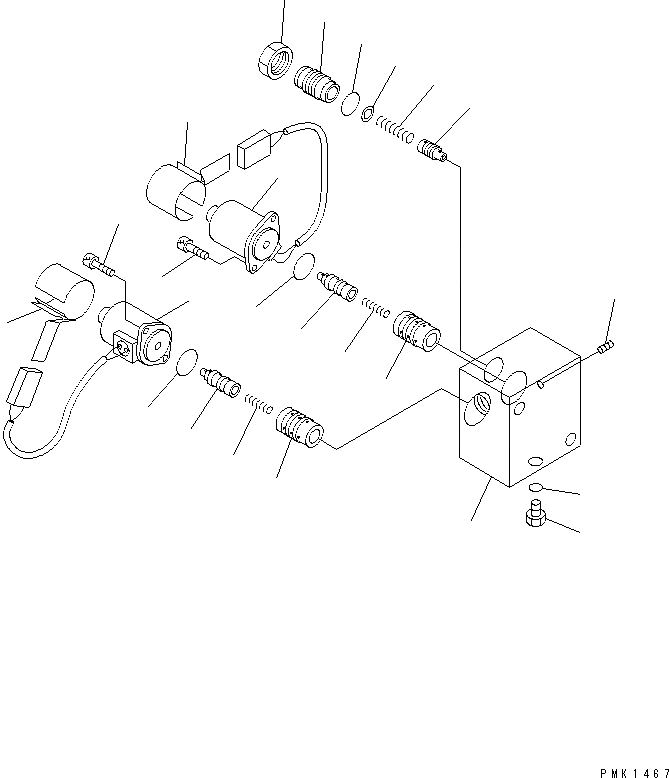 PMK1467