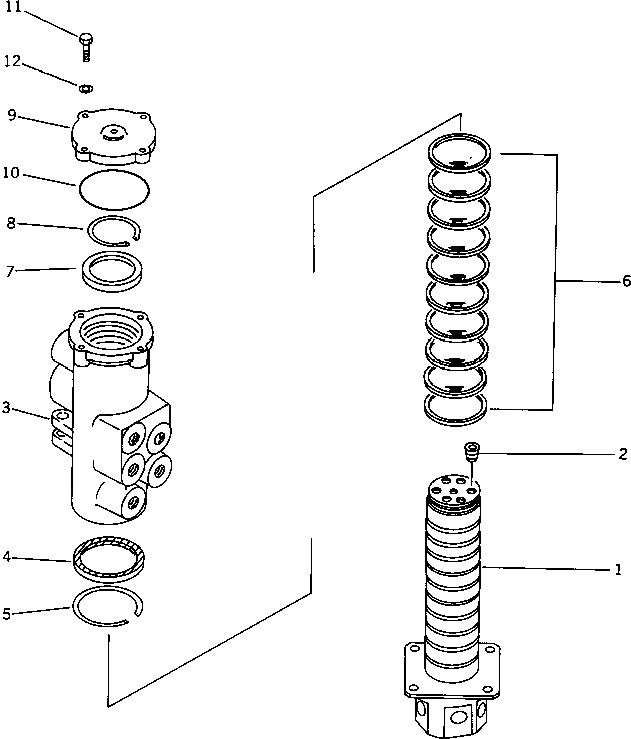 11
12
9
10
8
7
3
4
5
6
2
1