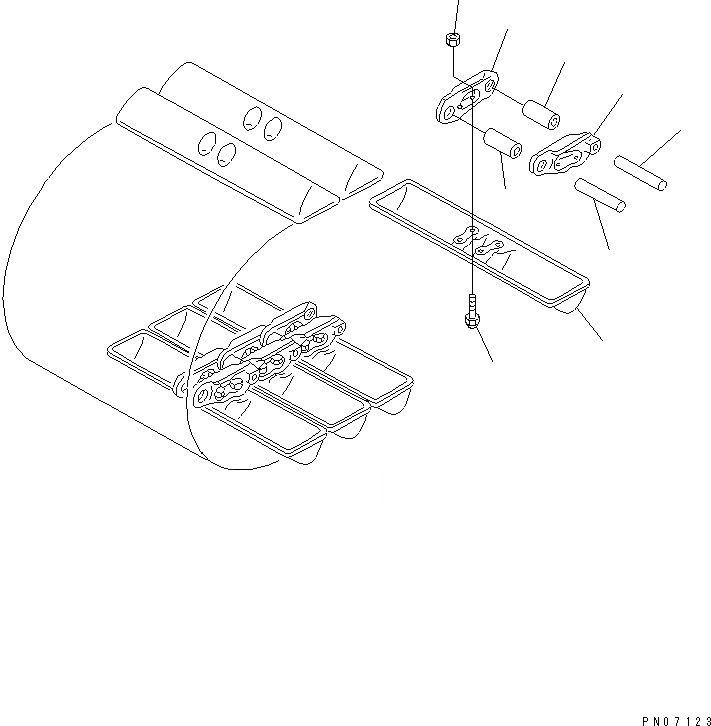 PN07123