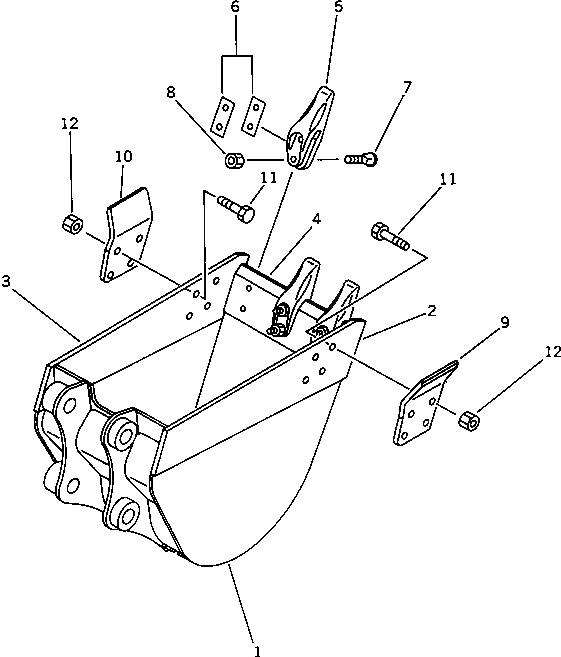 6
5
8
7
12
10
11
11
4
3
2
9
12
1