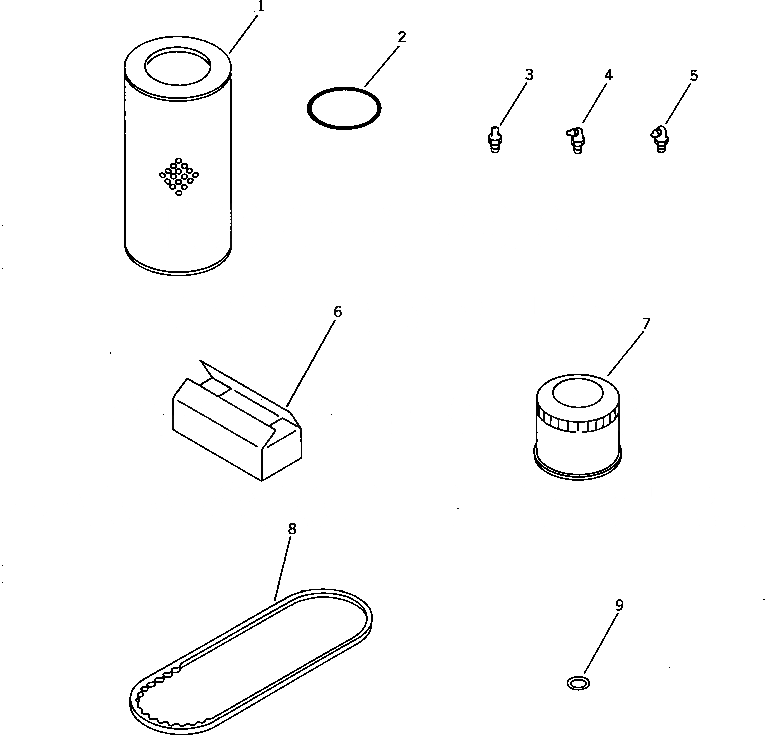 1
2
3
4
5
6
7
8
9