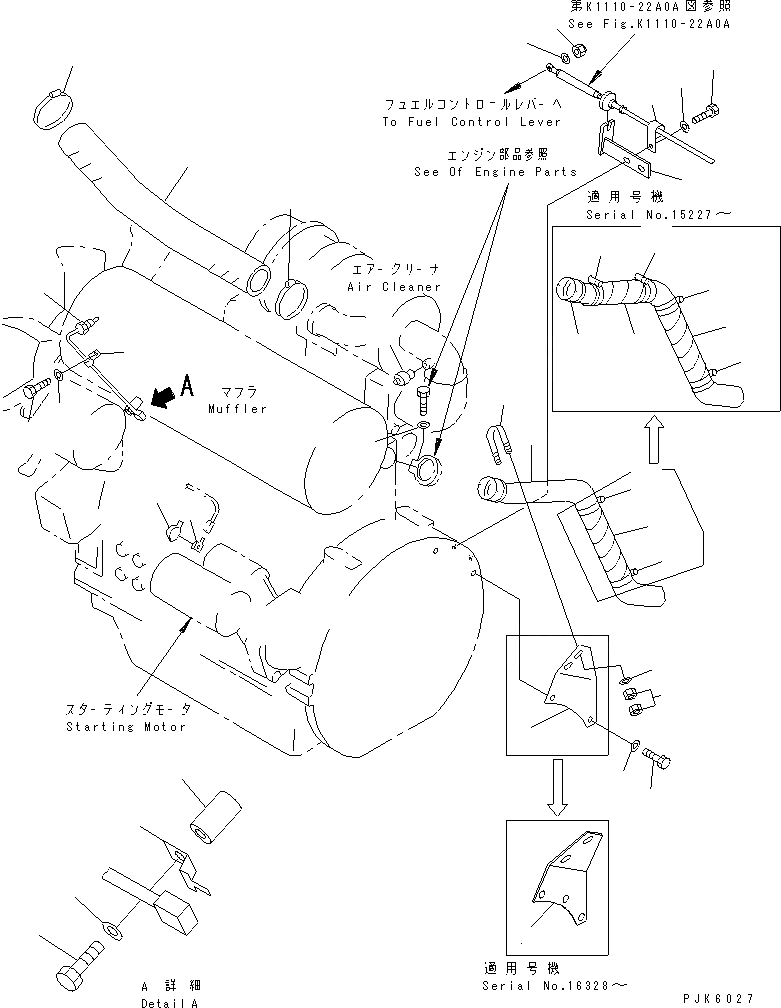 第K1110-22A0A図参照
See Fig.K1110-22A0A

フュエルコントロールレバーへ
To Fuel Control Lever

エンジン部品参照
See Of Engine Parts

適用号機
Serial No.15227～

エアークリーナ
Air Cleaner

A

マフラ
Muffler

スターティングモータ
Starting Motor

A 詳細
Detail A

適用号機
Serial No.16328～

PJK6027