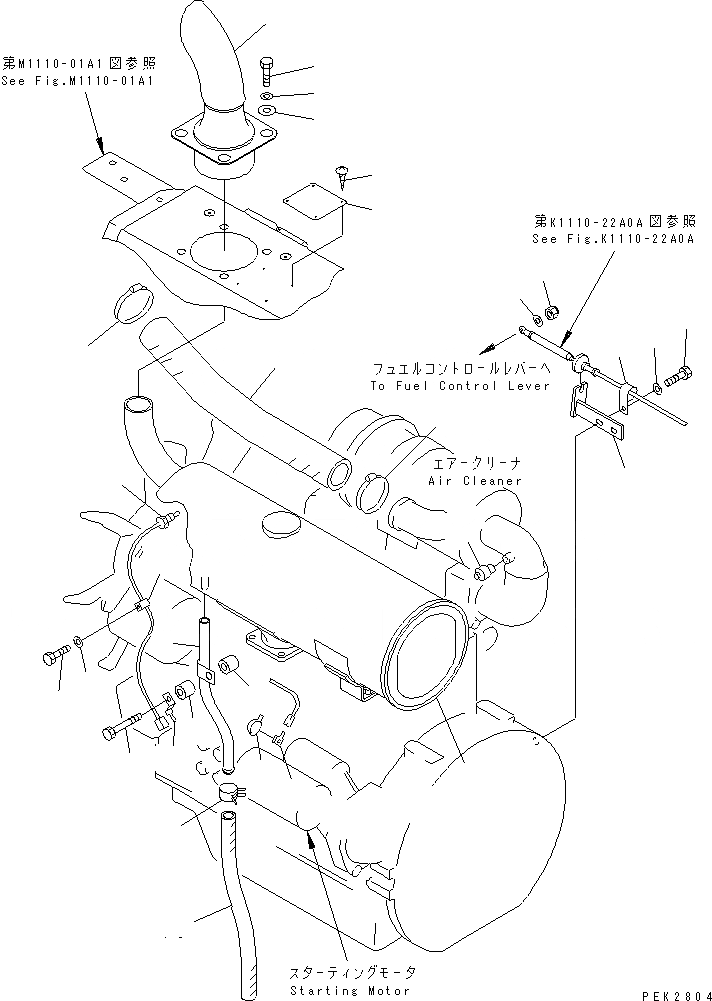 第M1110-01A1図参照
See Fig.M1110-01A1

第K1110-22A0A図参照
See Fig.K1110-22A0A

フュエルコントロールレバーへ
To Fuel Control Lever

エアークリーナ
Air Cleaner

スターティングモータ
Starting Motor

PEK2804