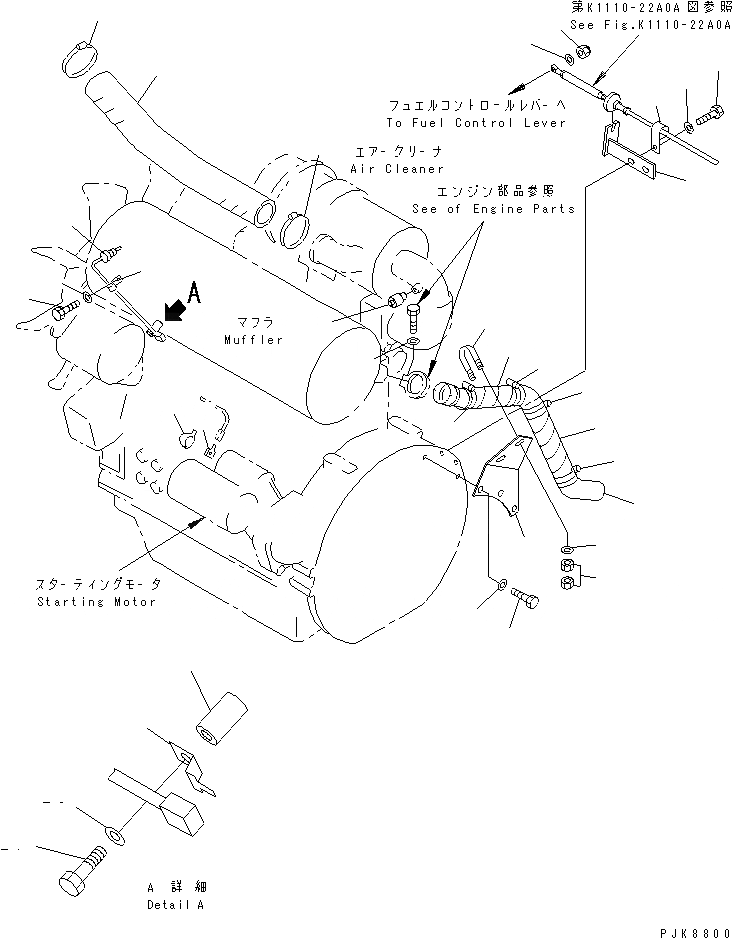 第K1110-22A0A図参照
See Fig.K1110-22A0A

フュエルコントロールレバーへ
To Fuel Control Lever

エアークリーナ
Air Cleaner

エンジン部品参照
See of Engine Parts

A

マフラ
Muffler

スターティングモータ
Starting Motor

A 詳細
Detail A

PJK8800