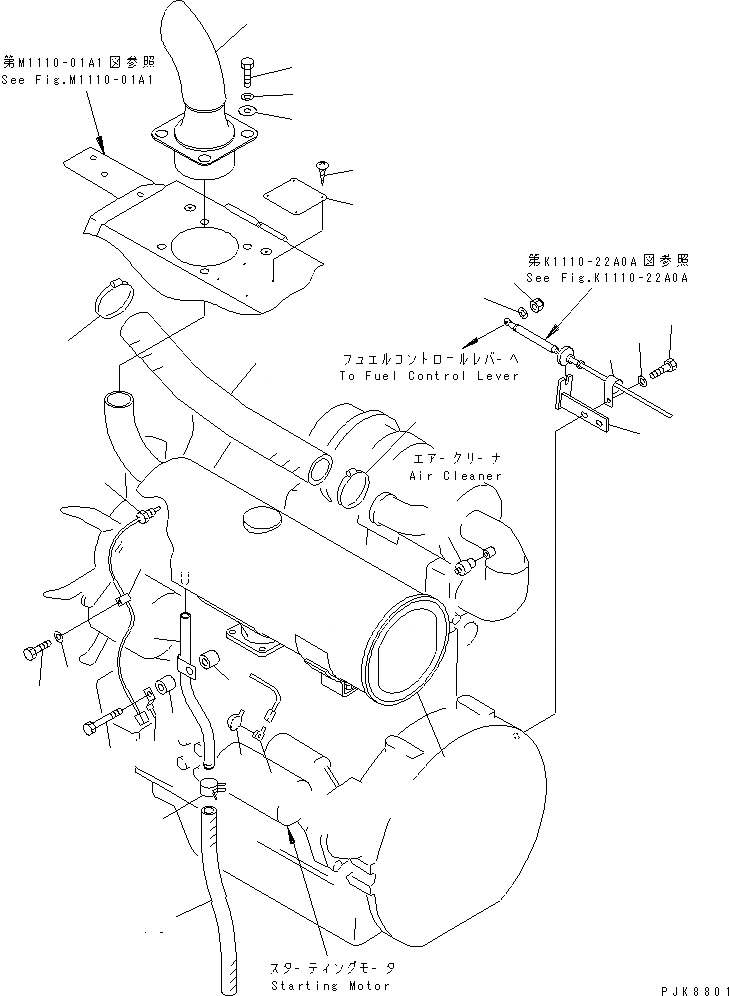 第M1110-01A1図参照
See Fig.M1110-01A1

第K1110-22A0A図参照
See Fig.K1110-22A0A

フュエルコントロールレバーへ
To Fuel Control Lever

エアークリーナ
Air Cleaner

スターティングモータ
Starting Motor

PJK8801