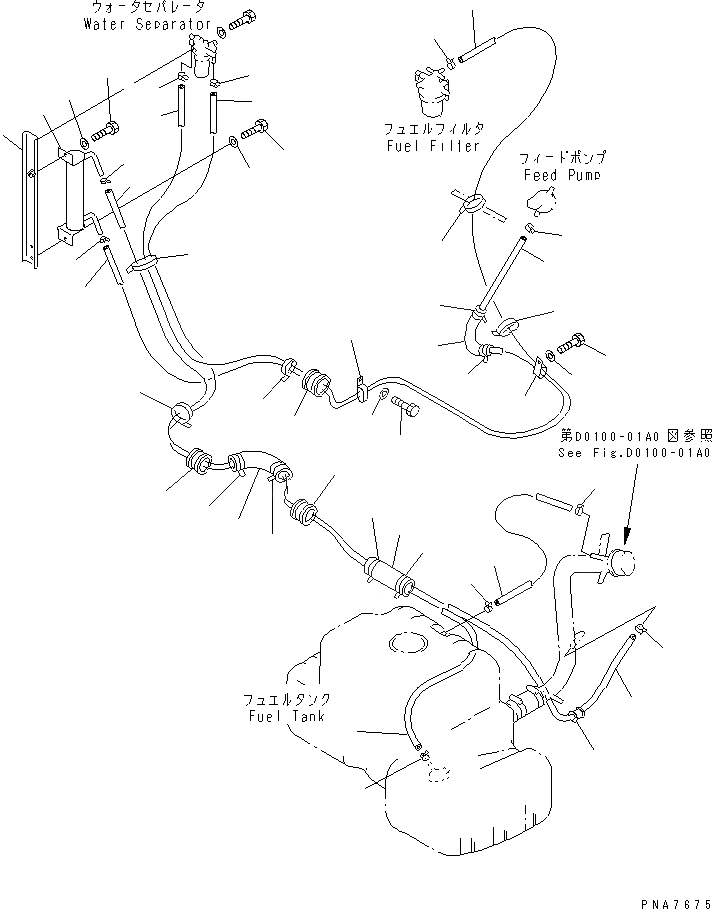 ウォータセパレータ
Water Separator

フュエルフィルタ
Fuel Filter

フィードポンプ
Feed Pump

第D0100-01A0図参照
See Fig.D0100-01A0

フュエルタンク
Fuel Tank

PNA7675