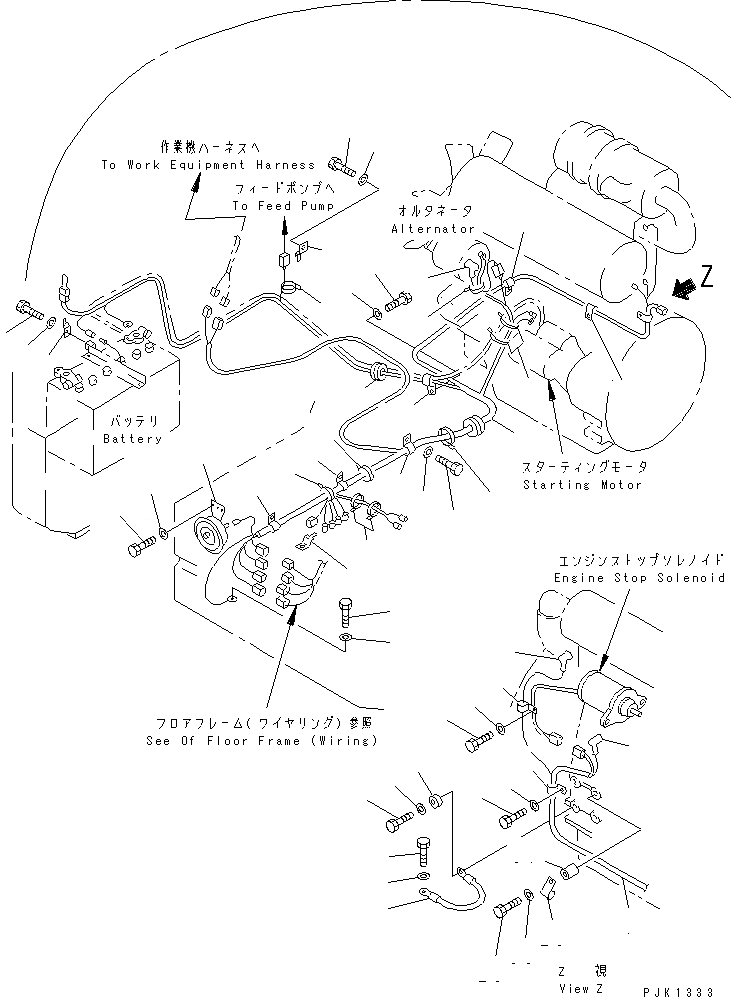 作業機ハーネスへ
To Work Equipment Harness

フィードポンプへ
To Feed Pump

オルタネータ
Alternator

Z

バッテリ
Battery

スターティングモータ
Starting Motor

エンジンストップソレノイド
Engine Stop Solenoid

フロアフレーム(ワイヤリング)参照
See Of Floor Frame (Wiring)

Z 視
View Z

PJK1333