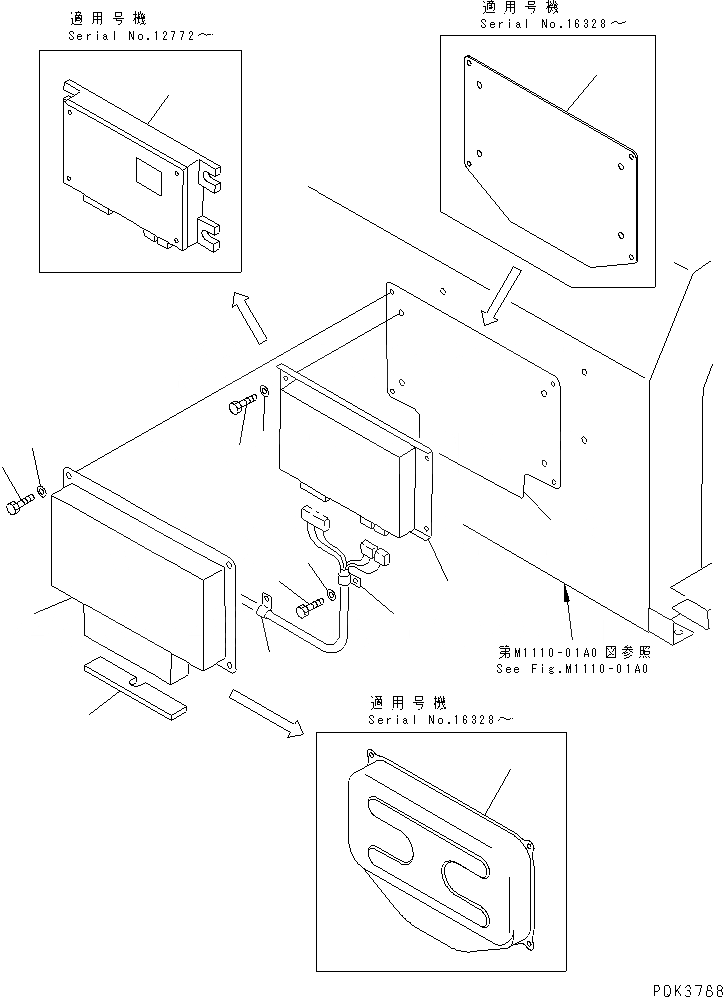 適用号機
Serial No.12772～

適用号機
Serial No.16328～

第M1110-01A0図参照
See Fig.M1110-01A0

適用号機
Serial No.16328～

PDK3768