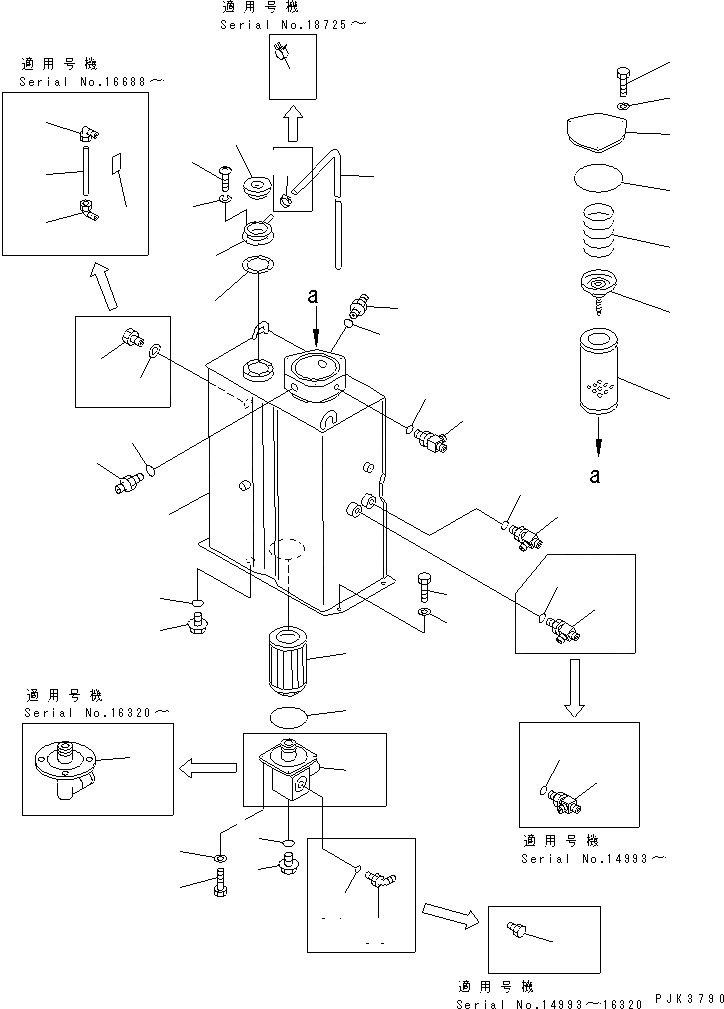 適用号機
Serial No.18725～

適用号機
Serial No.16688～

a

a

適用号機
Serial No.16320～

適用号機
Serial No.14993～

適用号機
Serial No.14993～16320

PJK3790