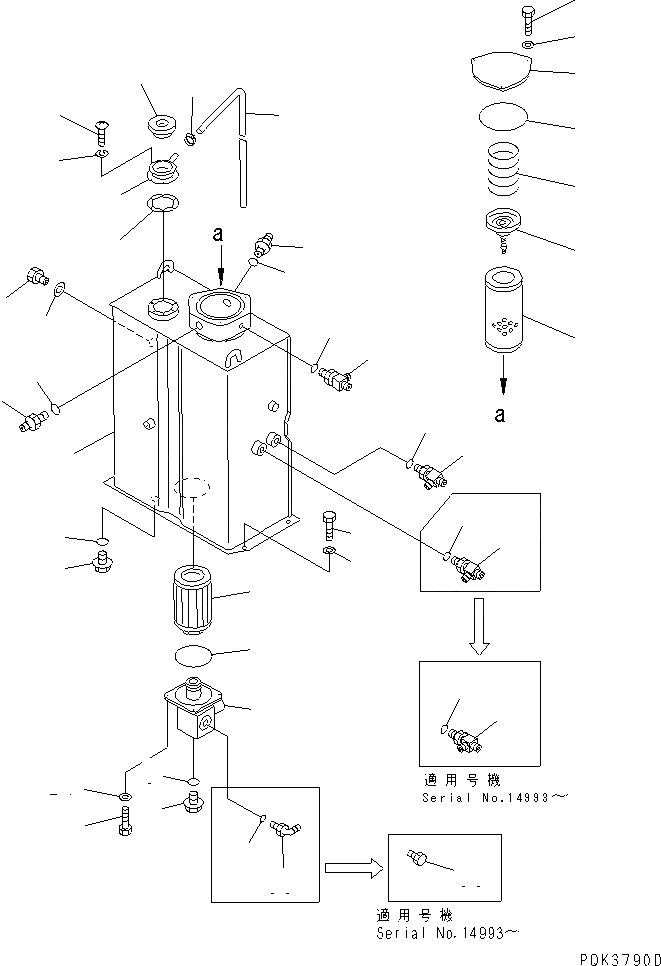 a

a

適用号機
Serial No.14993～

適用号機
Serial No.14993～

P0K3790D