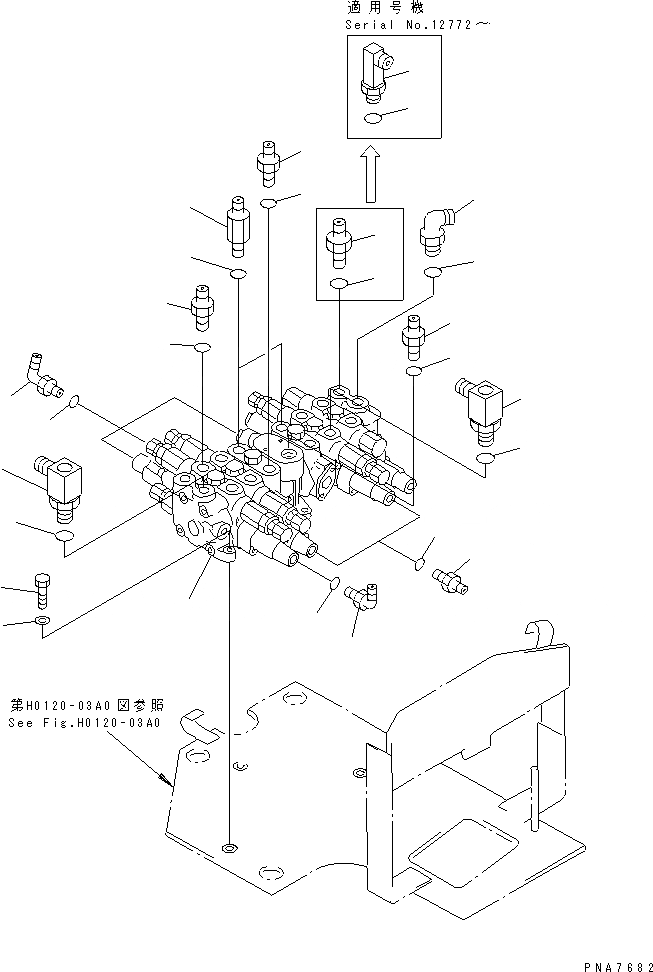 適用号機
Serial No.12772～

第H0120-03A0図参照
See Fig.H0120-03A0

PNA7682