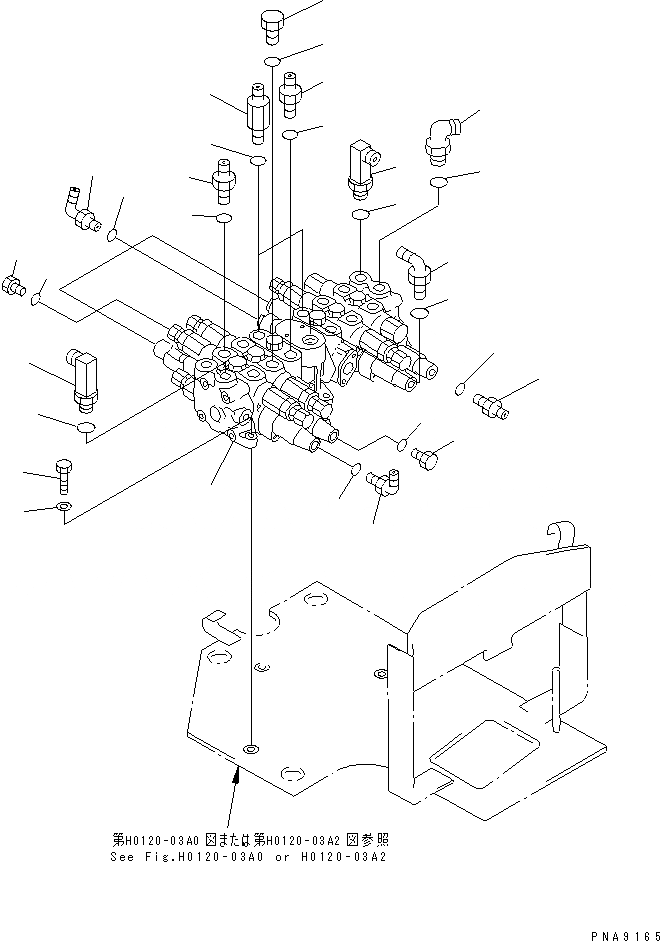 第H0120-03A0 図または第H0120-03A2 図参照
See Fig.H0120-03A0 or H0120-03A2

PNA9165