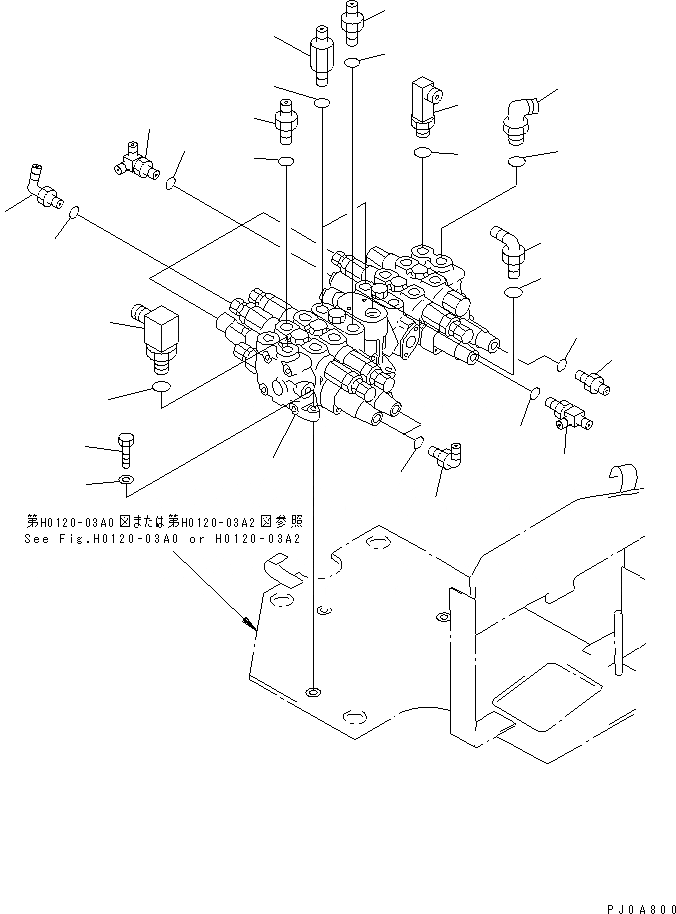 第H0120-03A0図または第H0120-03A2図参照
See Fig.H0120-03A0 or H0120-03A2

PJ0A800