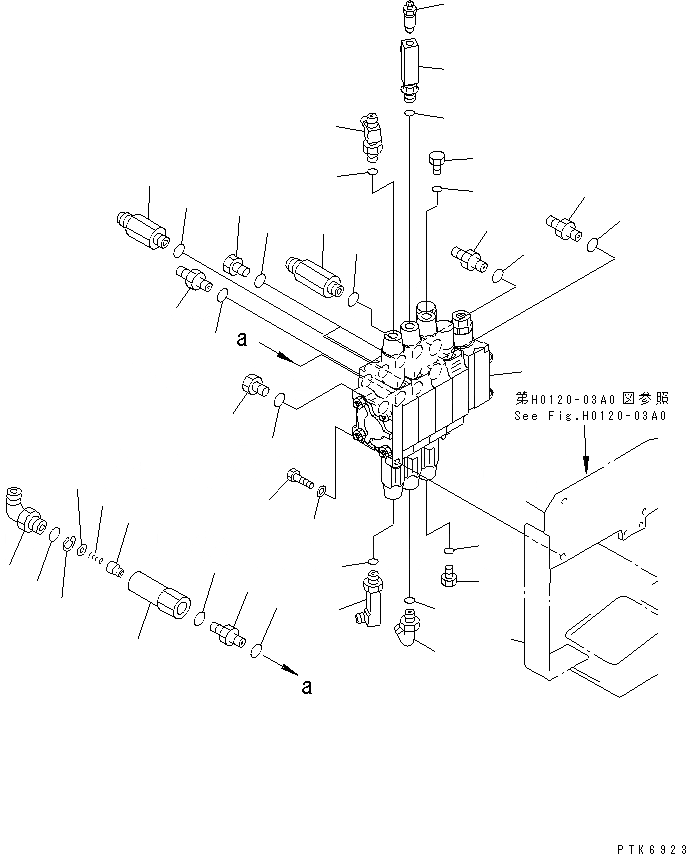 a

第H0120-03A0 図参照
See Fig.H0120-03A0

a

PTK6923