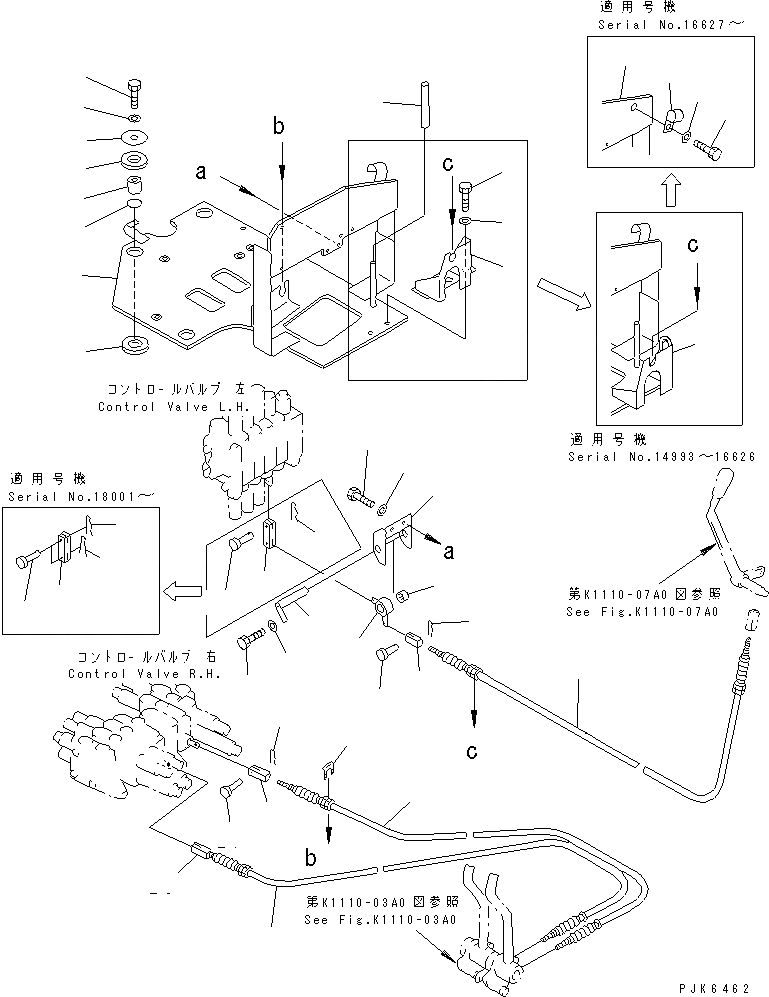 適用号機
Serial No.16627～

b

a

c

c

コントロールバルブ 左
Control Valve L.H.

適用号機
Serial No.14993～16626

適用号機
Serial No.18001～

a

第K1110-07A0 図参照
See Fig.K1110-07A0

コントロールバルブ 右
Control Valve R.H.

c

b

第K1110-03A0 図参照
See Fig.K1110-03A0

PJK6462