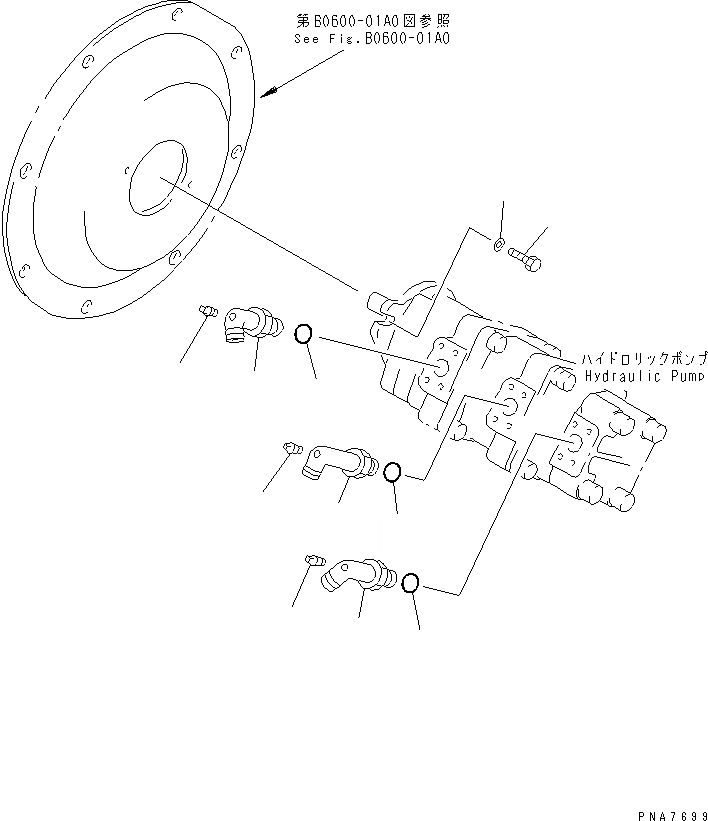 第B0600-01A0図参照
See Fig.B0600-01A0

ハイドロリックポンプ
Hydraulic Pump

PNA7699