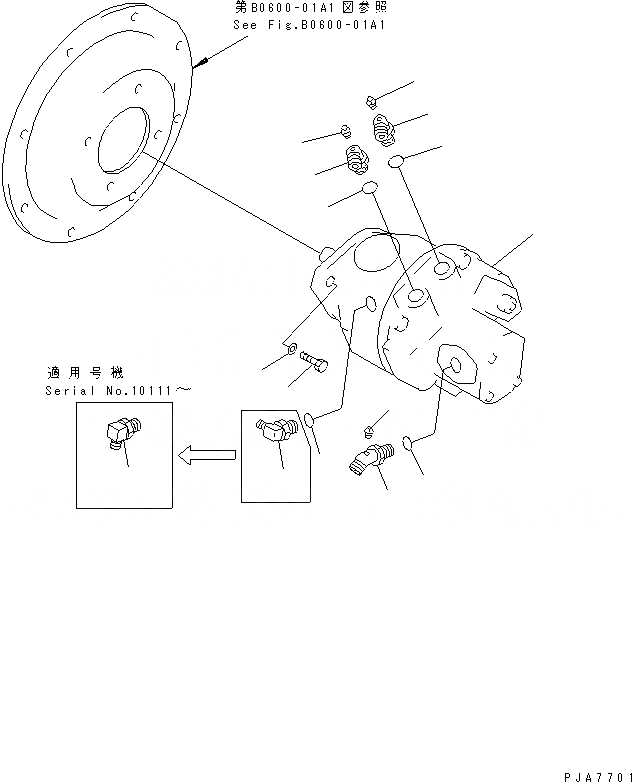 第B0600-01A1図参照
See Fig.B0600-01A1

適用号機
Serial No.10111～

PJA7701