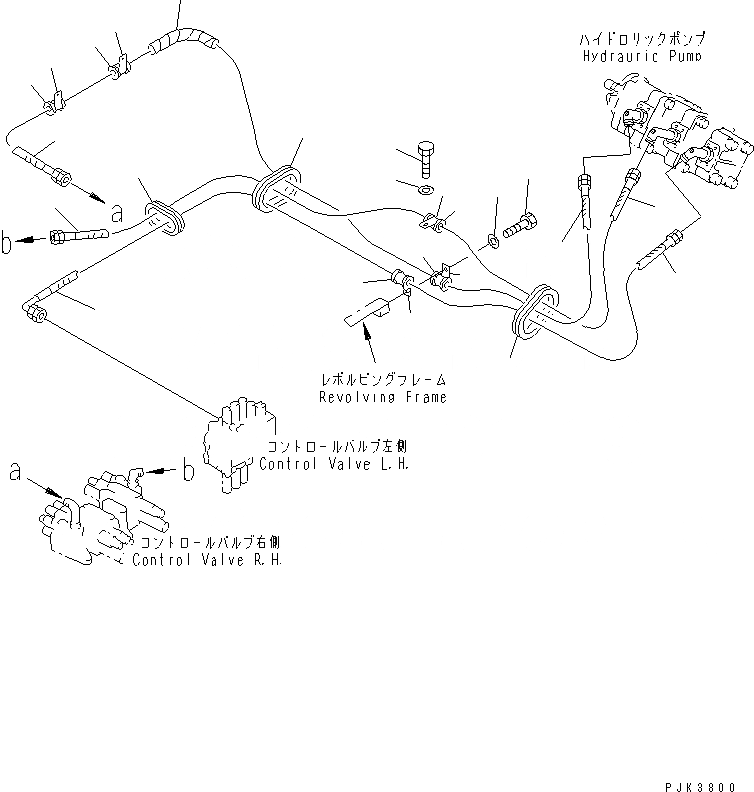 ハイドロリックポンプ
Hydrauric Pump

a

b

レボルビングフレーム
Revolving Frame

コントロールバルブ左側
Control Valve L.H.

a

b

コントロールバルブ右側
Control Valve R.H.

PJK3800