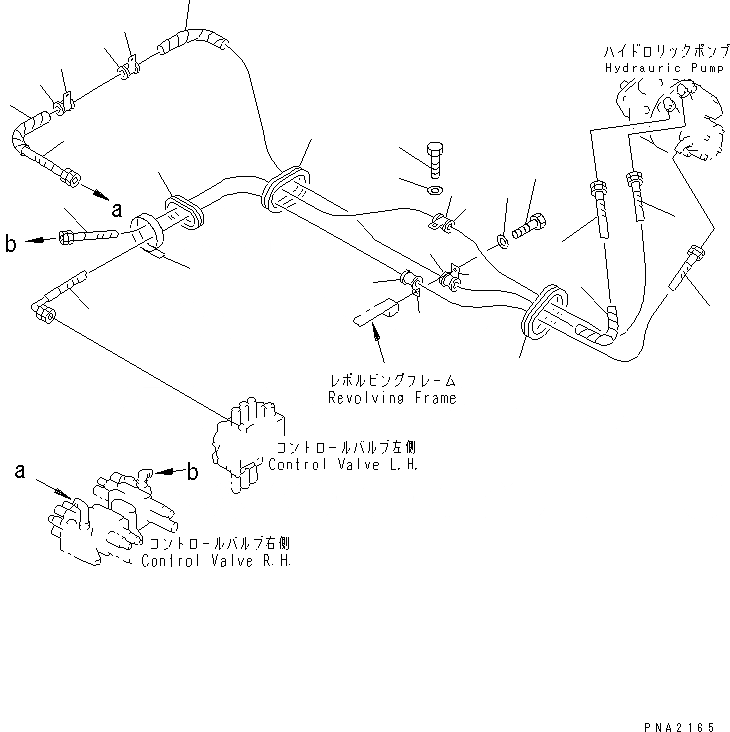 ハイドロリックポンプ
Hydrauric Pump

a

b

レボルビングフレーム
Revolving Frame

コントロールバルブ左側
Control Valve L.H.

a

b

コントロールバルブ右側
Control Valve R.H.

PNA2165