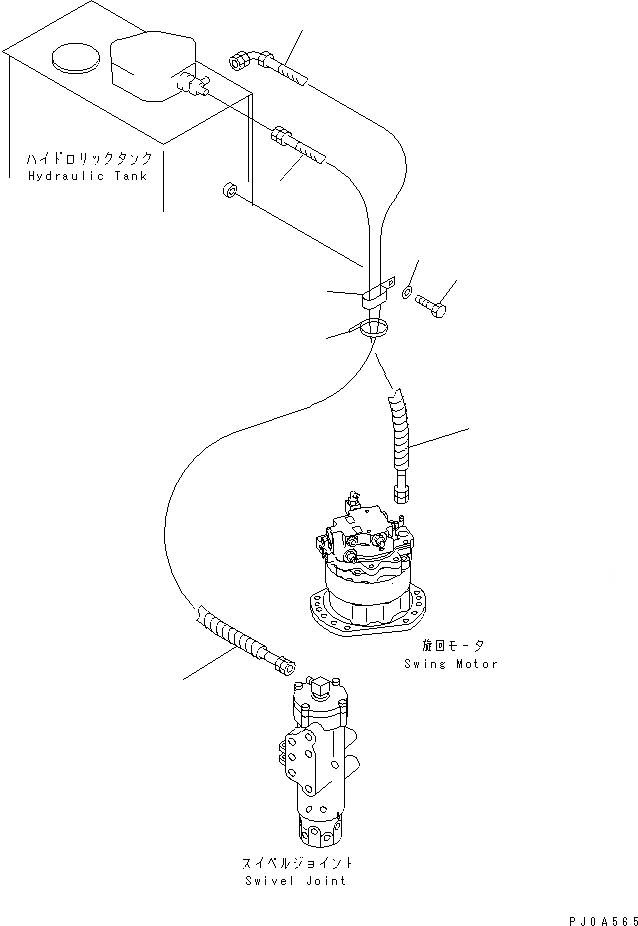 ハイドロリックタンク
Hydraulic Tank

旋回モータ
Swing Motor

スイベルジョイント
Swivel Joint

PJ0A565